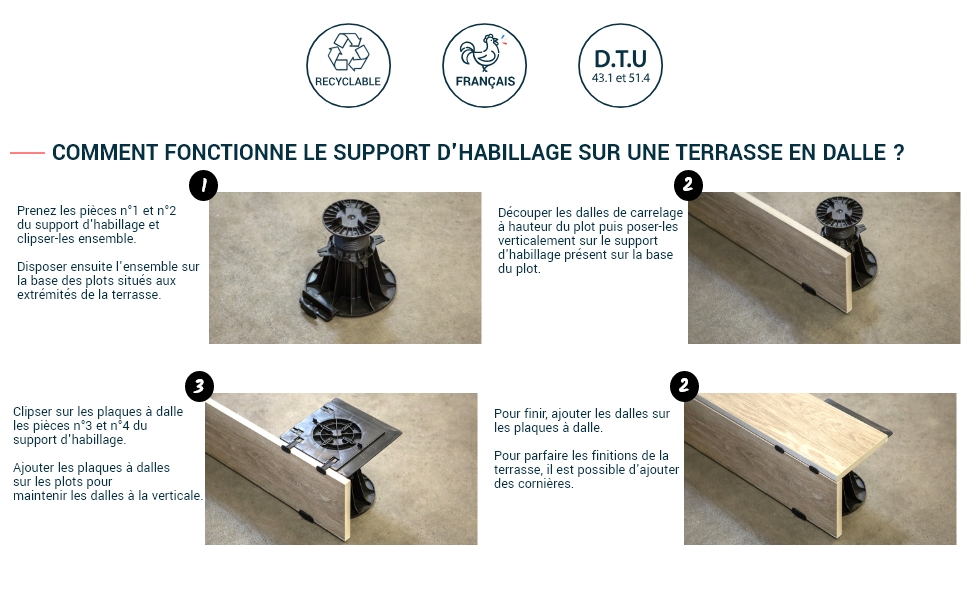 RECYCLABLE

FRANÇAIS

D.T.U
43.1 et 51.4

COMMENT FONCTIONNE LE SUPPORT D'HABILLAGE SUR UNE TERRASSE EN DALLE ?

1

Prenez les pièces n°1 et n°2 du support d'habillage et clipser-les ensemble.

Disposer ensuite l'ensemble sur la base des plots situés aux extrémités de la terrasse.

2

Découper les dalles de carrelage à hauteur du plot puis poser-les verticalement sur le support d'habillage présent sur la base du plot.

3

Clipser sur les plaques à dalle les pièces n°3 et n°4 du support d'habillage.

Ajouter les plaques à dalles sur les plots pour maintenir les dalles à la verticale.

2

Pour finir, ajouter les dalles sur les plaques à dalle.

Pour parfaire les finitions de la terrasse, il est possible d'ajouter des cornières.