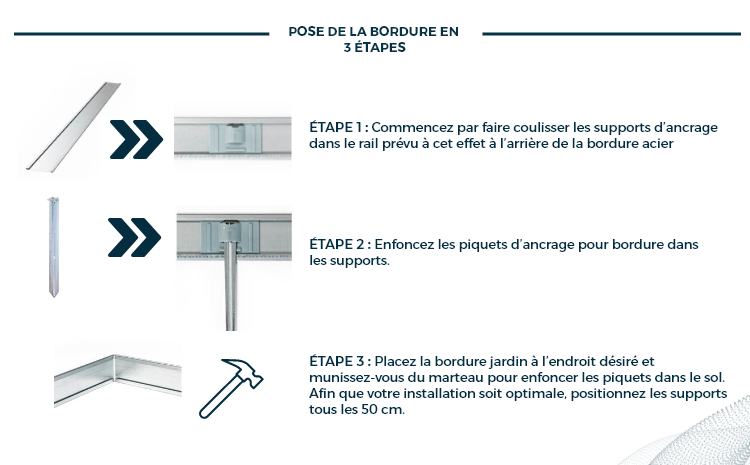 POSE DE LA BORDURE EN 3 ÉTAPES

ÉTAPE 1 : Commencez par faire coulisser les supports d'ancrage dans le rail prévu à cet effet à l'arrière de la bordure acier

ÉTAPE 2 : Enfoncez les piquets d'ancrage pour bordure dans les supports.

ÉTAPE 3 : Placez la bordure jardin à l'endroit désiré et munissez-vous du marteau pour enfoncer les piquets dans le sol. Afin que votre installation soit optimale, positionnez les supports tous les 50 cm.