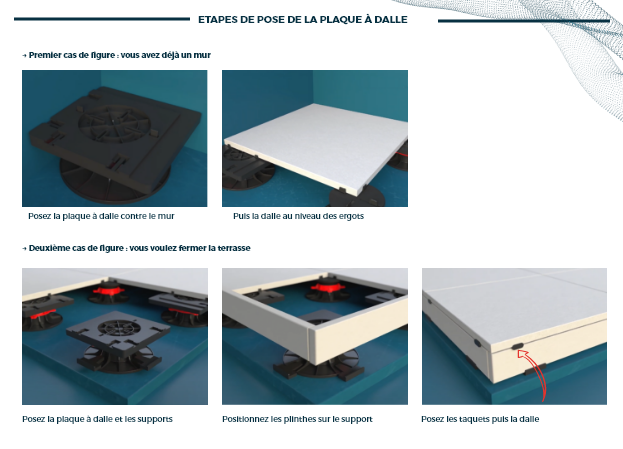 ETAPES DE POSE DE LA PLAQUE À DALLE

→ Premier cas de figure : vous avez déjà un mur

Posez la plaque à dalle contre le mur

Puis la dalle au niveau des ergots

→ Deuxième cas de figure : vous voulez fermer la terrasse

Posez la plaque à dalle et les supports

Positionnez les plinthes sur le support

Posez les taquets puis la dalle