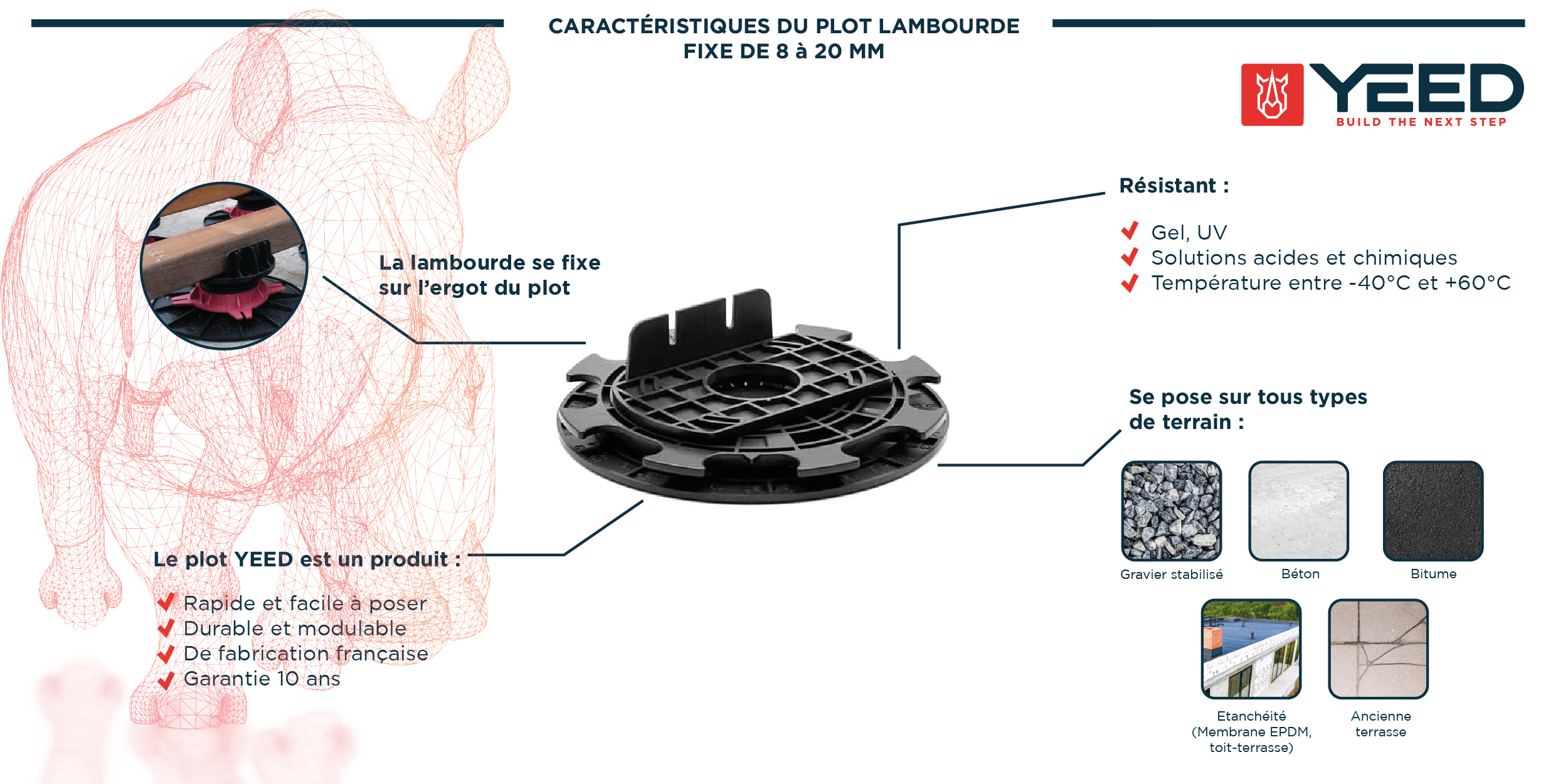 CARACTÉRISTIQUES DU PLOT LAMBOURDE FIXE DE 8 à 20 MM

YEED
BUILD THE NEXT STEP

La lambourde se fixe sur l'ergot du plot

Résistant :

Gel, UV
Solutions acides et chimiques
Température entre -40°C et +60°C

Se pose sur tous types de terrain :

Gravier stabilisé
Béton
Bitume
Etanchéité (Membrane EPDM, toit-terrasse)
Ancienne terrasse

Le plot YEED est un produit :

Rapide et facile à poser
Durable et modulable
De fabrication française
Garantie 10 ans