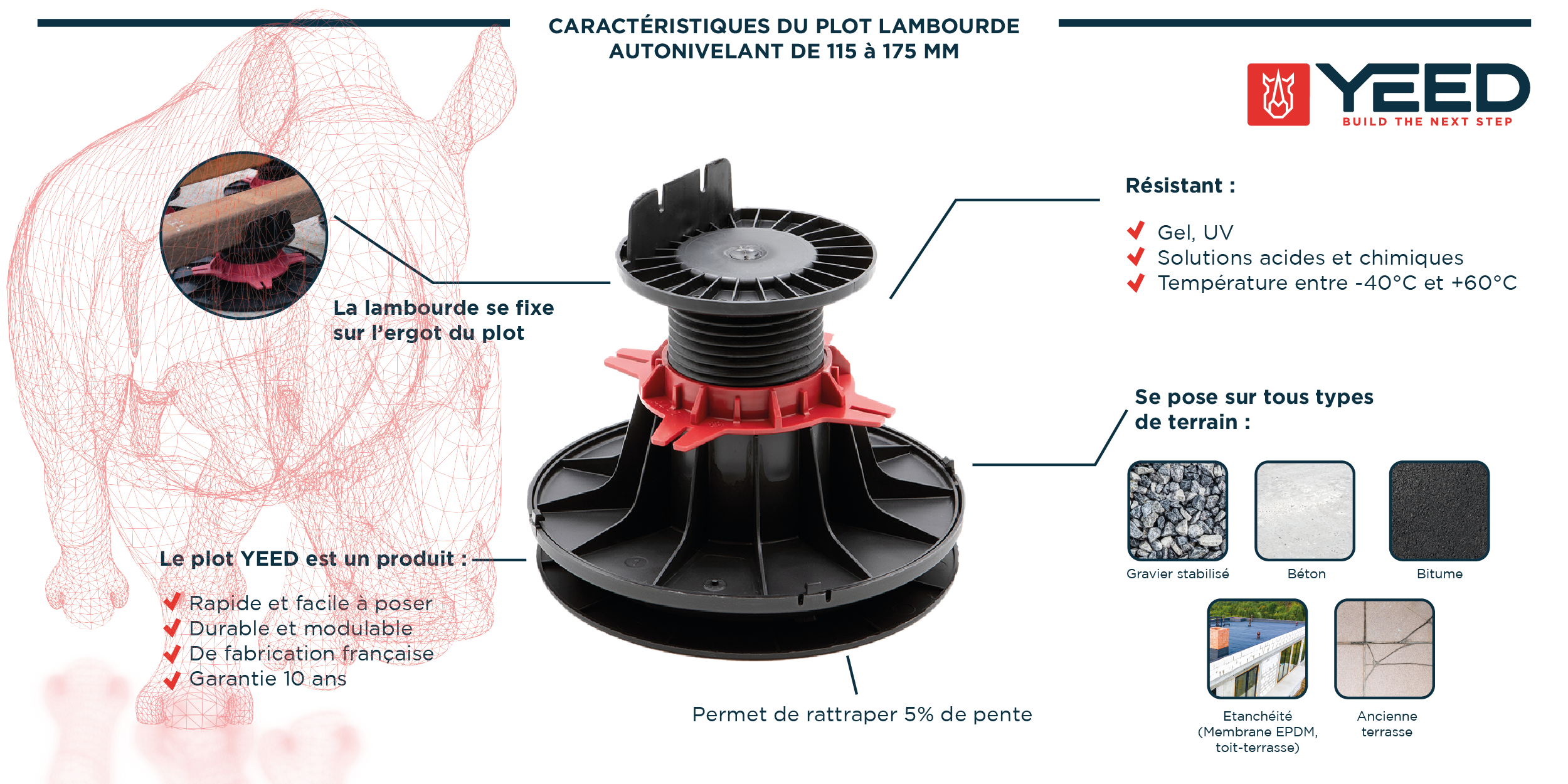 CARACTÉRISTIQUES DU PLOT LAMBOURDE AUTONIVELANT DE 115 à 175 MM

YEED
BUILD THE NEXT STEP

La lambourde se fixe sur l'ergot du plot

Résistant :

Gel, UV
Solutions acides et chimiques
Température entre -40°C et +60°C

Se pose sur tous types de terrain :

Gravier stabilisé
Béton
Bitume
Etanchéité (Membrane EPDM, toit-terrasse)
Ancienne terrasse

Le plot YEED est un produit :

Rapide et facile à poser
Durable et modulable
De fabrication française
Garantie 10 ans

Permet de rattraper 5% de pente