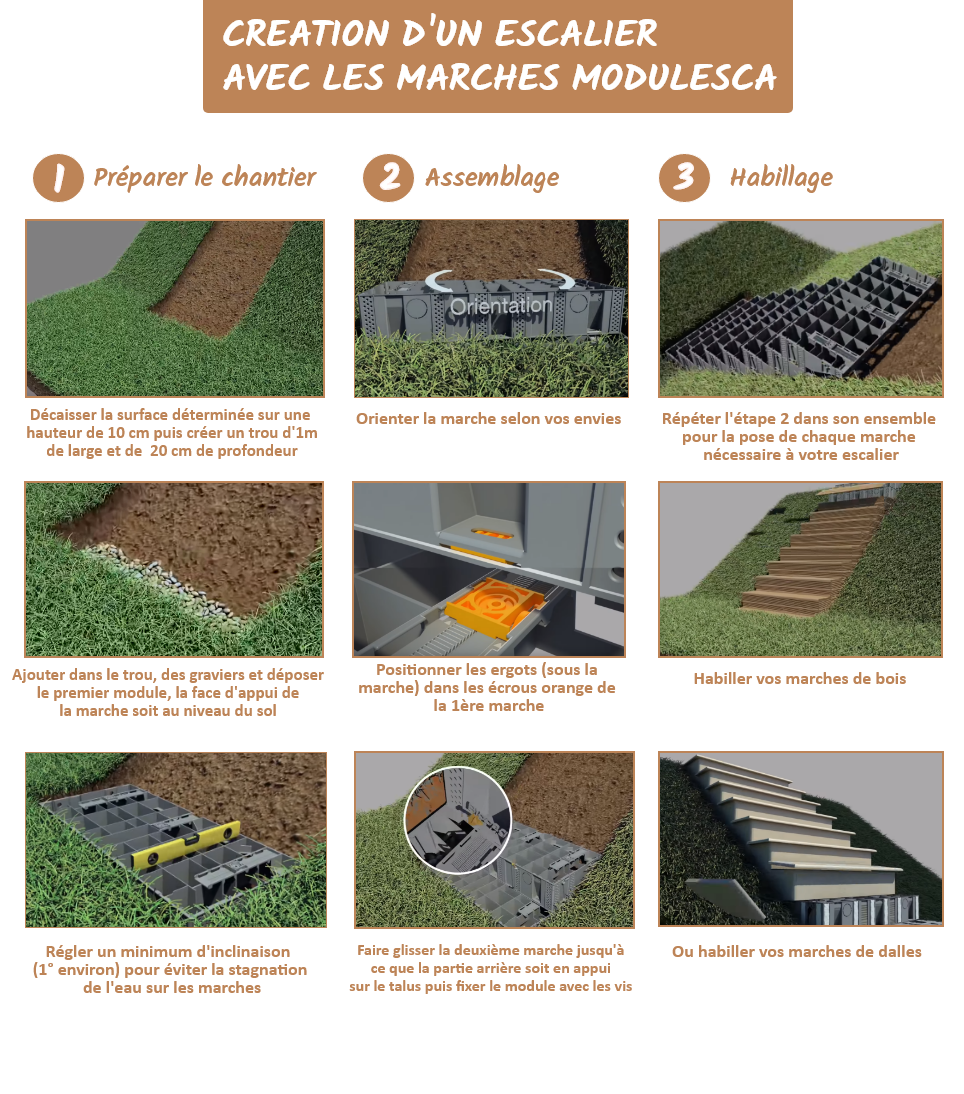 CREATION D'UN ESCALIER AVEC LES MARCHES MODULESCA

1 Préparer le chantier

Décaisser la surface déterminée sur une hauteur de 10 cm puis créer un trou d'1m de large et de 20 cm de profondeur

Ajouter dans le trou, des graviers et déposer le premier module, la face d'appui de la marche soit au niveau du sol

Régler un minimum d'inclinaison (1° environ) pour éviter la stagnation de l'eau sur les marches

2 Assemblage

Orientation

Orienter la marche selon vos envies

Positionner les ergots (sous la marche) dans les écrous orange de la 1ère marche

Faire glisser la deuxième marche jusqu'à ce que la partie arrière soit en appui sur le talus puis fixer le module avec les vis

3 Habillage

Répéter l'étape 2 dans son ensemble pour la pose de chaque marche nécessaire à votre escalier

Habiller vos marches de bois

Ou habiller vos marches de dalles