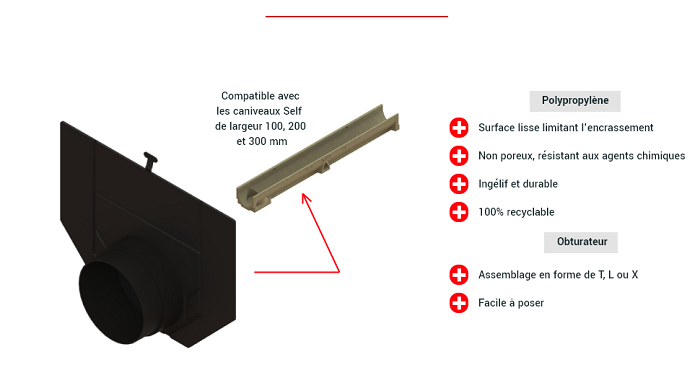 Compatible avec les caniveaux Self de largeur 100, 200 et 300 mm

Polypropylène

Surface lisse limitant l'encrassement

Non poreux, résistant aux agents chimiques

Ingélif et durable

100% recyclable

Obturateur

Assemblage en forme de T, L ou X

Facile à poser